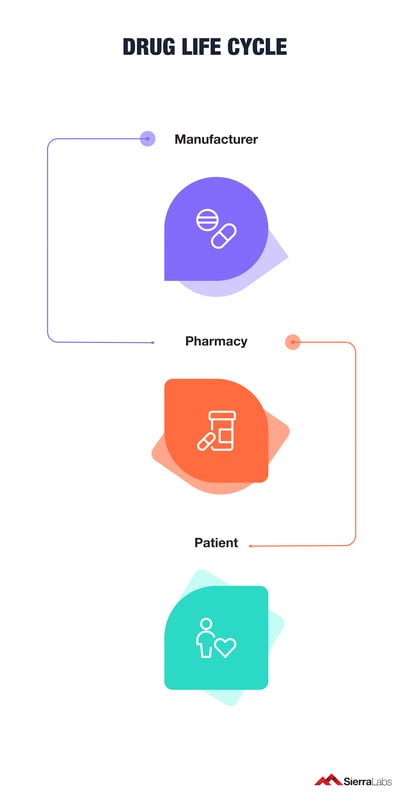 DRUG LIFE CYCLE

Manufacturer

Pharmacy

Patient

SierraLabs